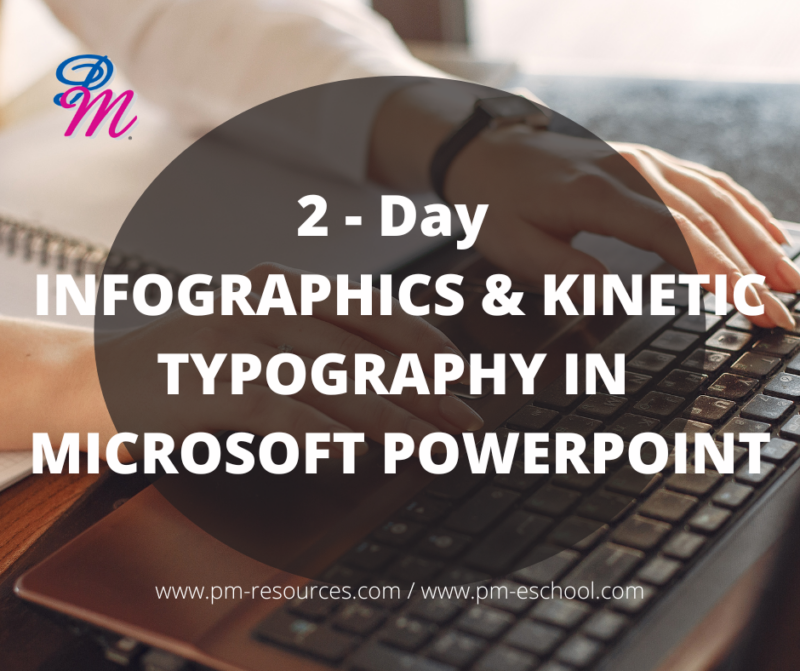 PM

2 - Day
INFOGRAPHICS & KINETIC TYPOGRAPHY IN MICROSOFT POWERPOINT

www.pm-resources.com / www.pm-eschool.com